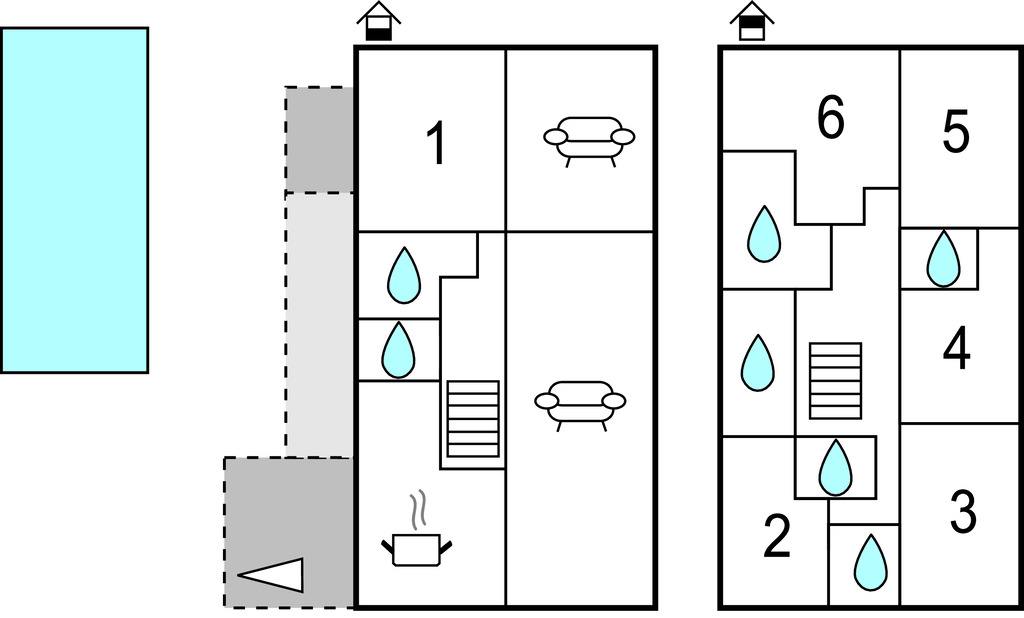 1
6
5
4
2
3