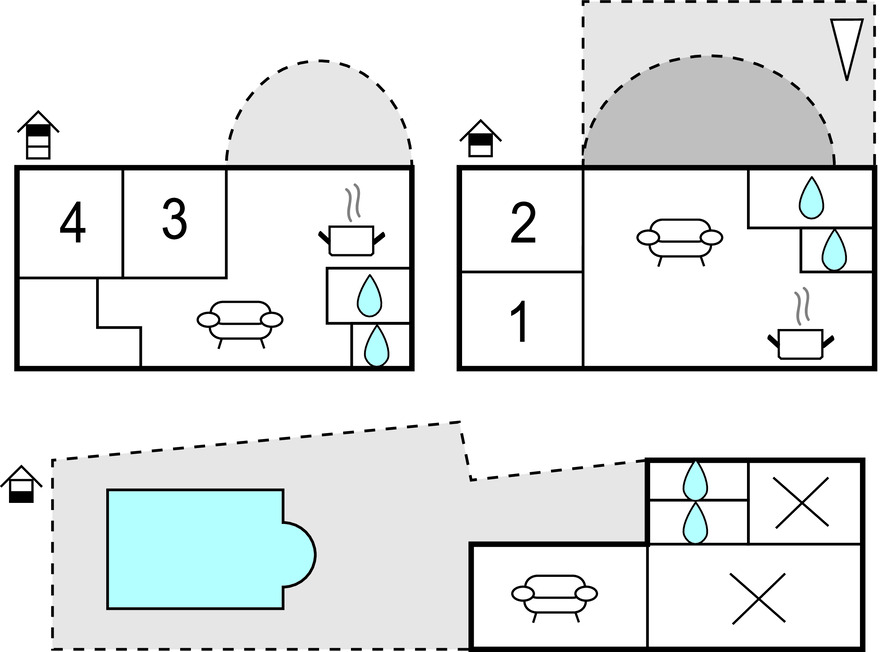 4
3
2
1