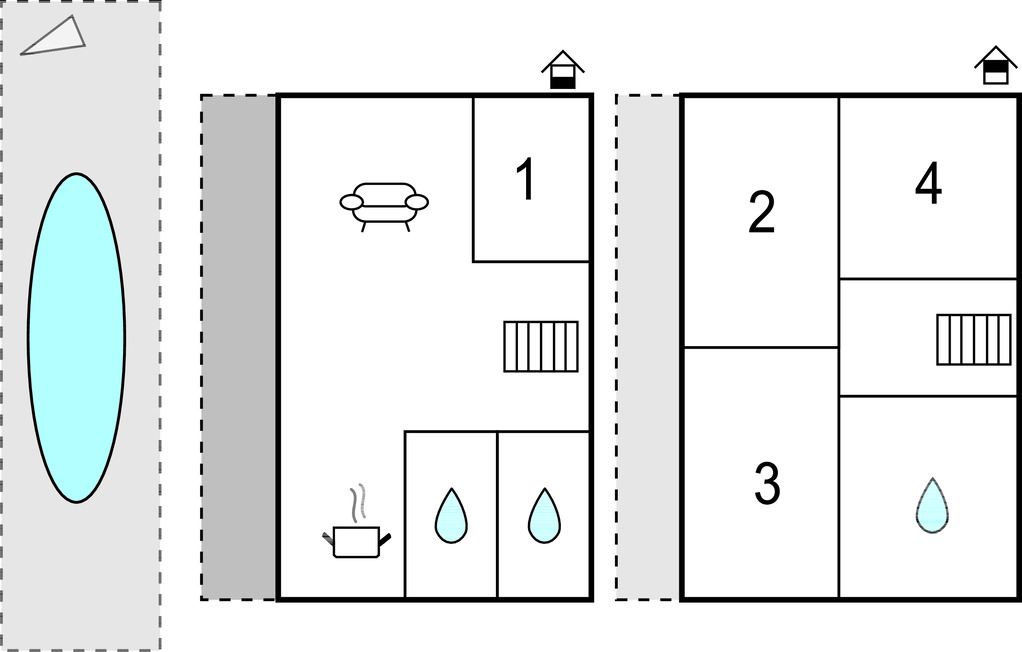 1

2

4

3