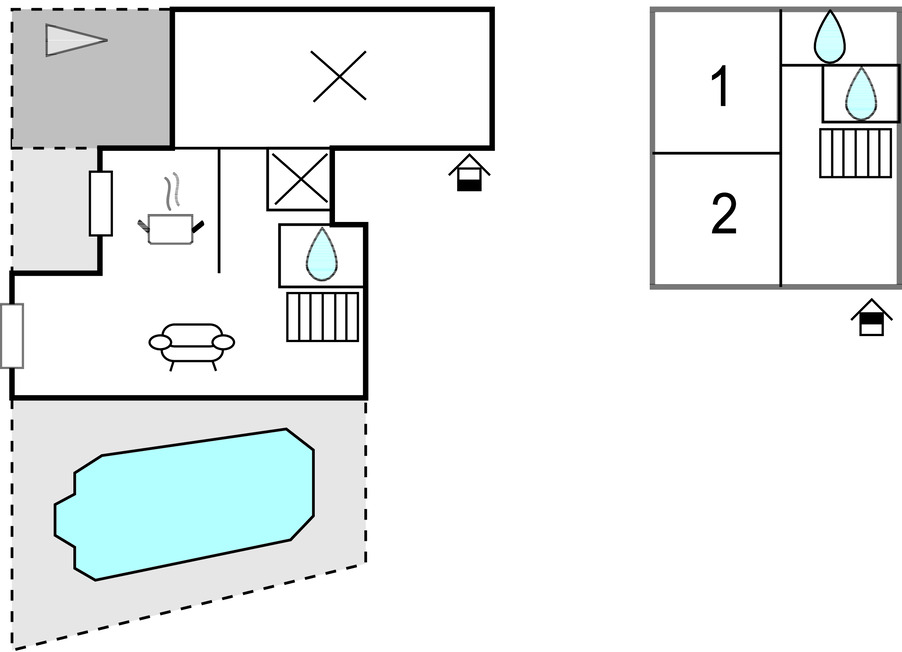 1

2