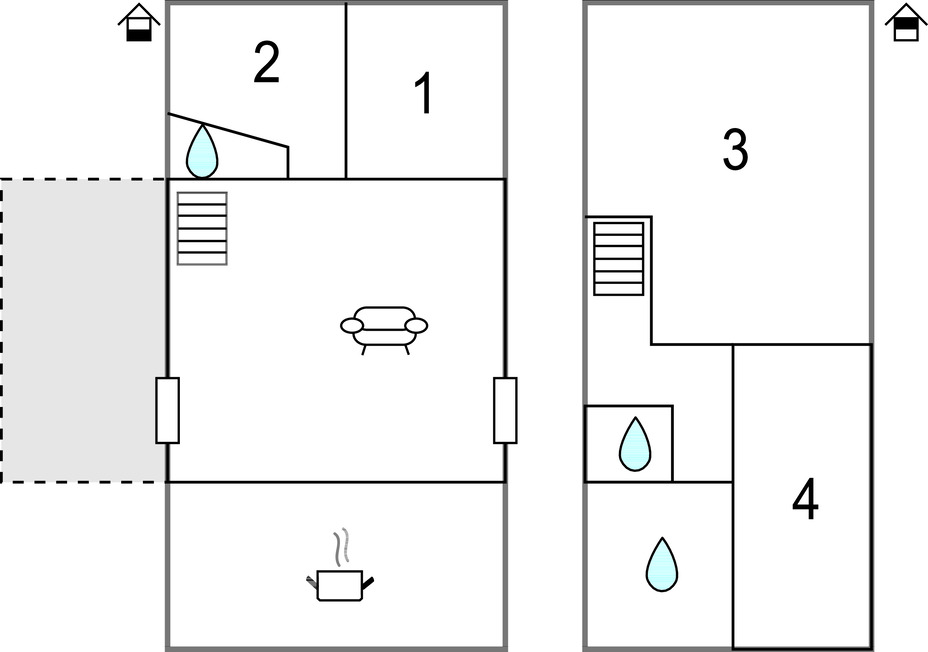 2
1
3
4