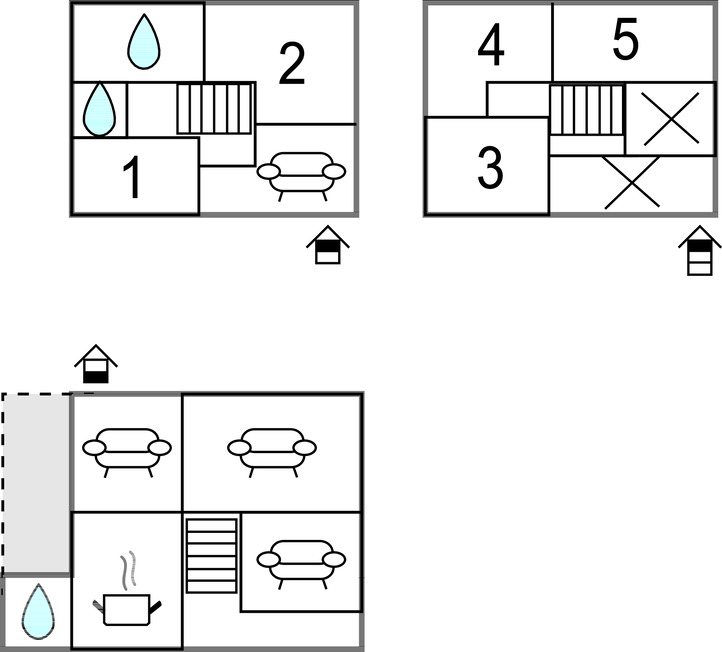 2
1
4
5
3