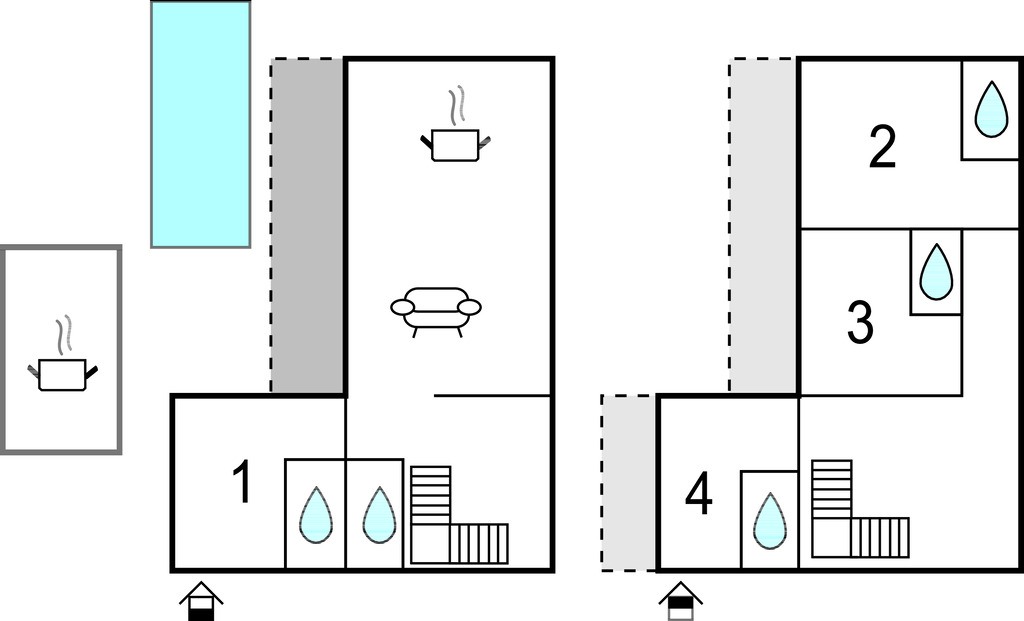 1

2

3

4