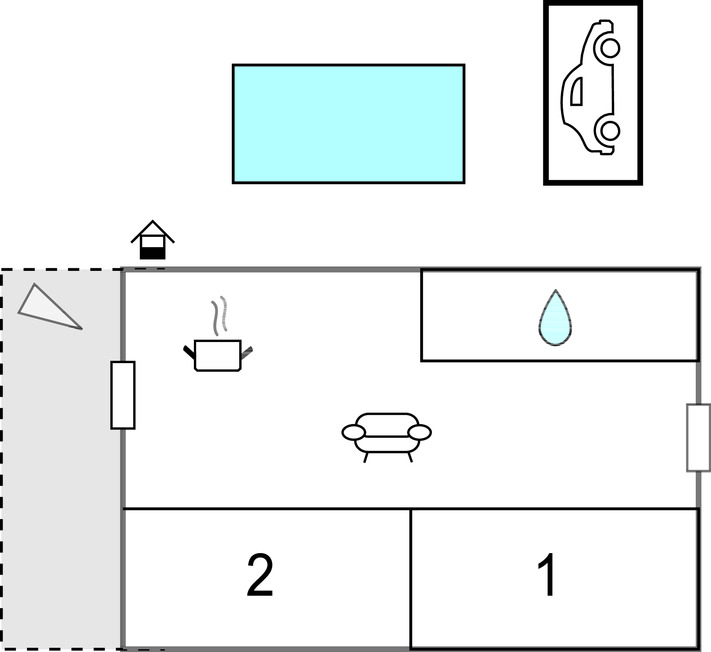 2

1