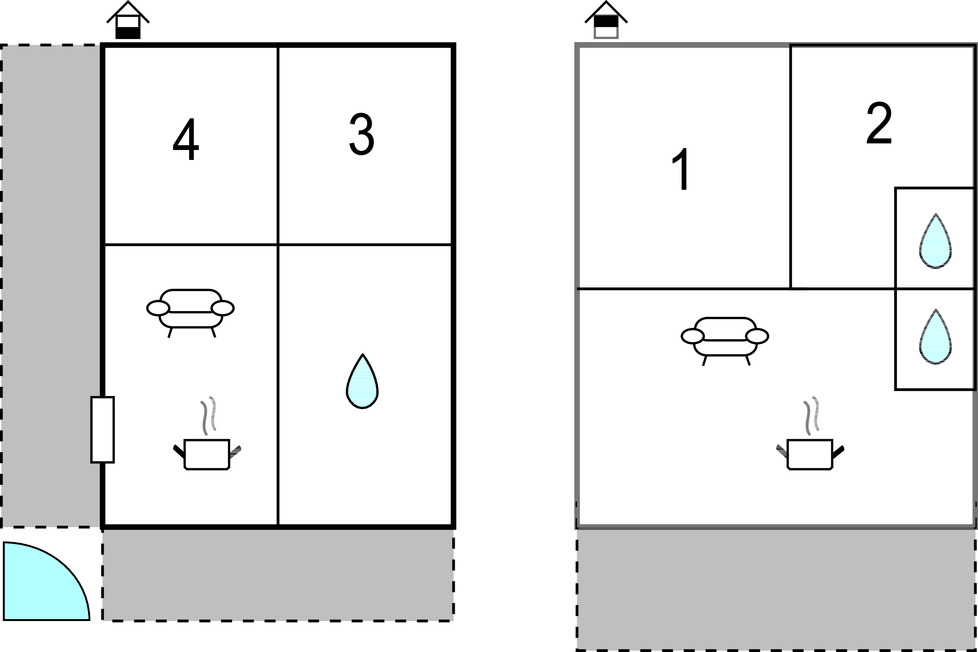 4
3
1
2