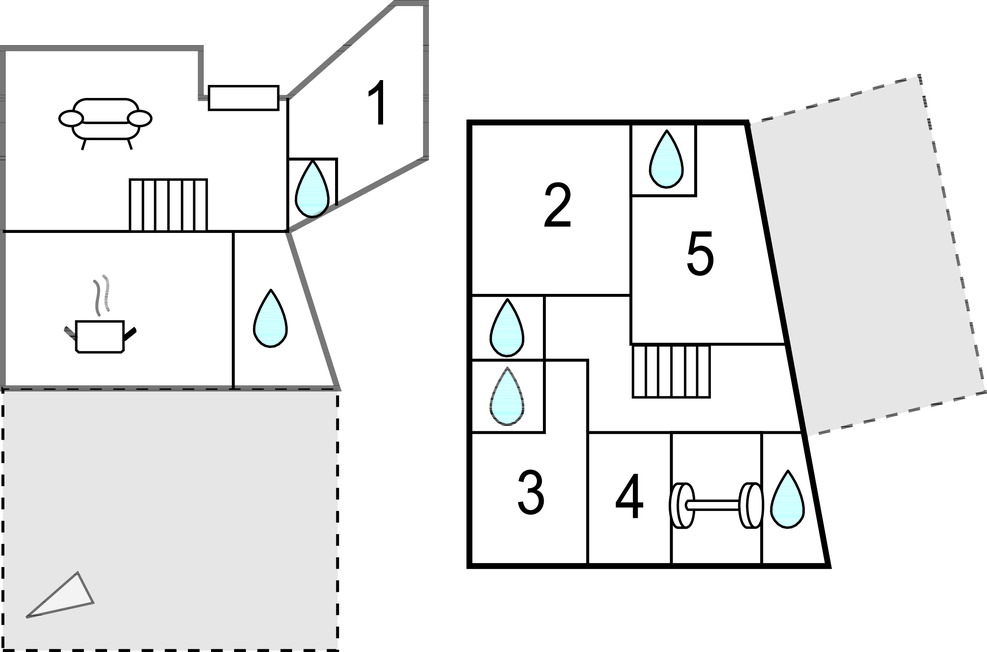 1

2

5

3

4