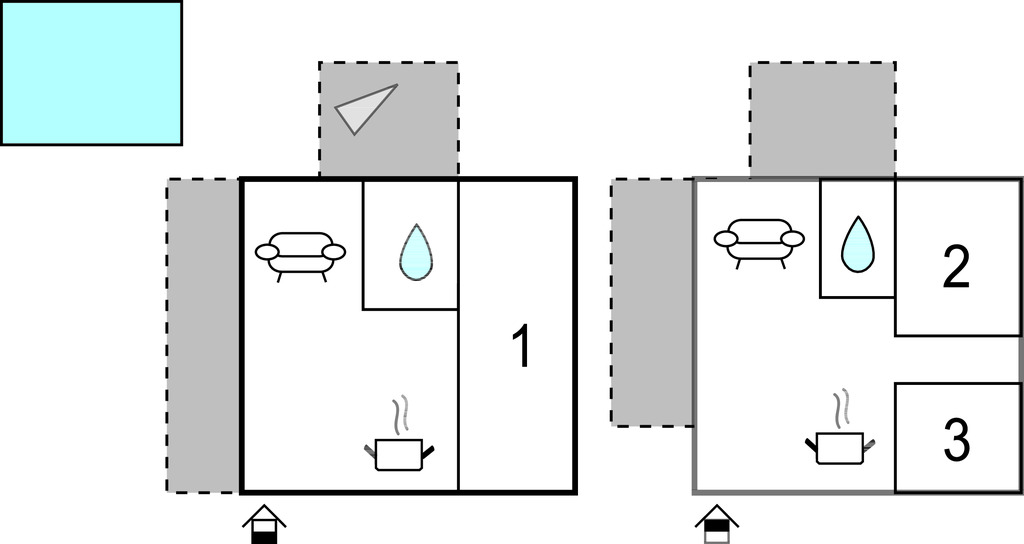 1

2

3