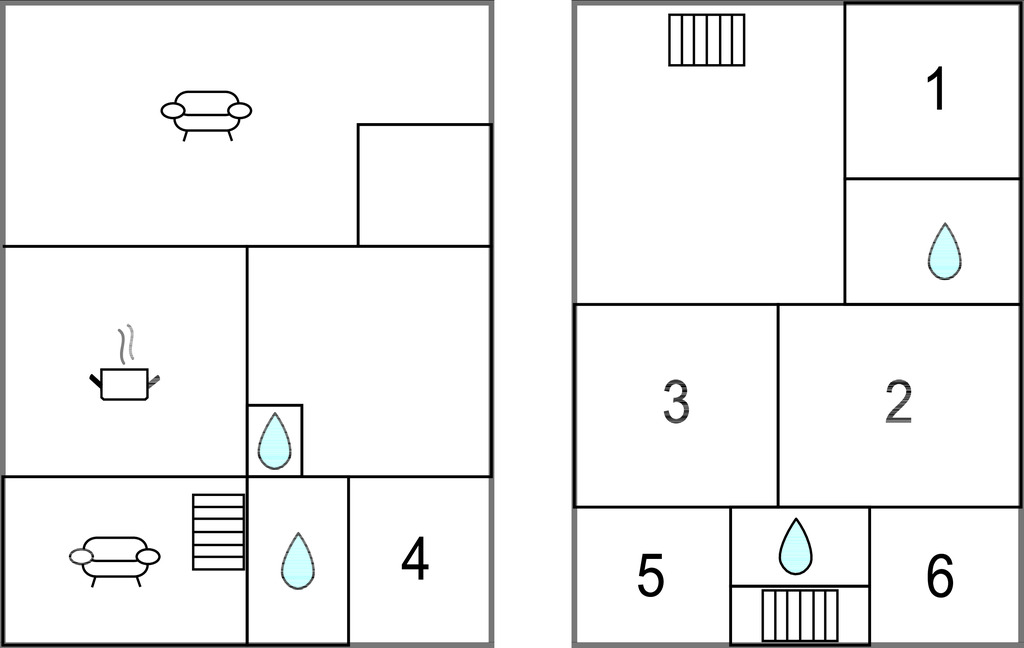 4

1

3

2

5

6