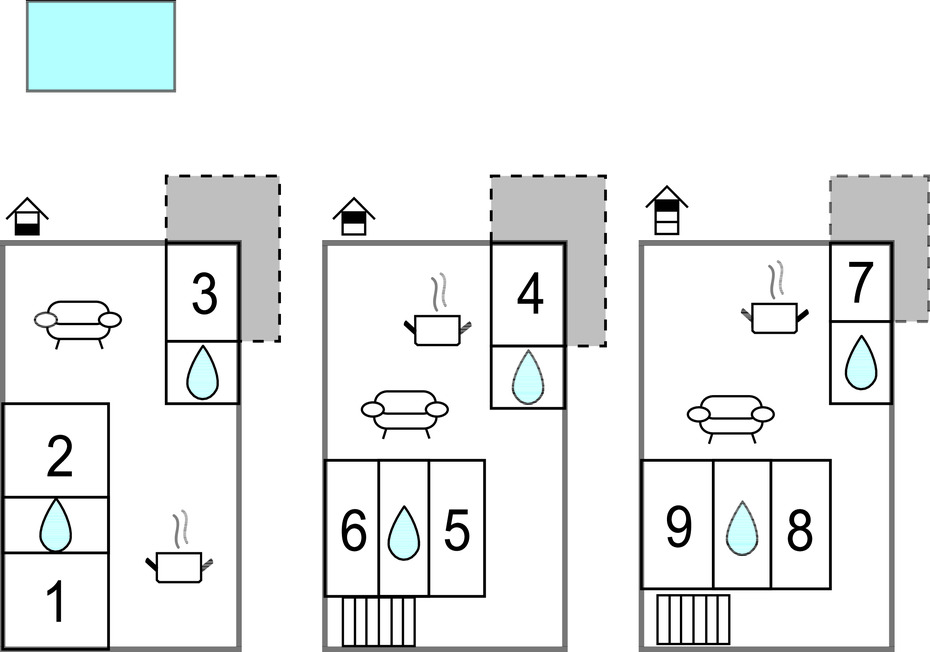 3

2

1

4

6 5

7

9 8