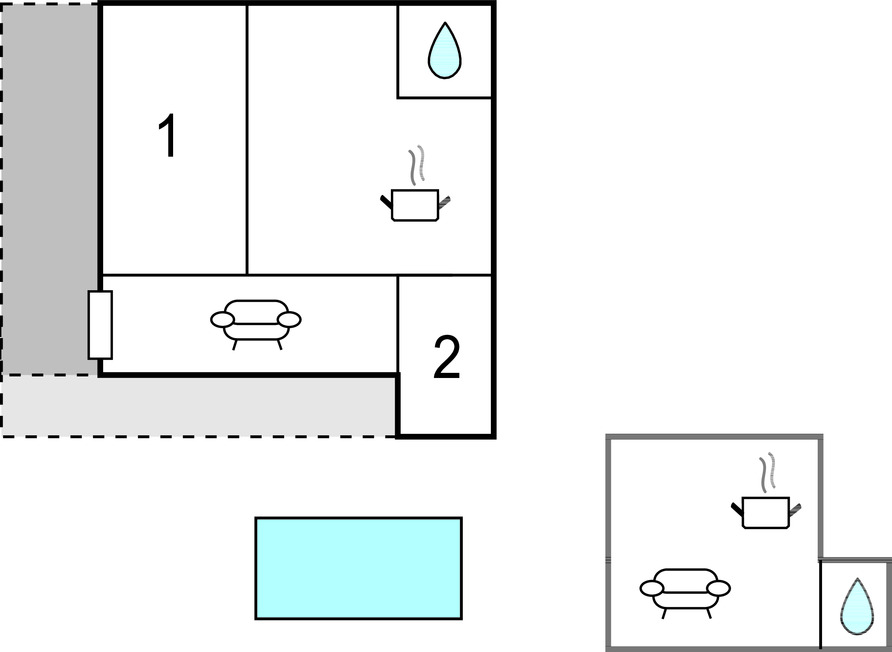 1

2