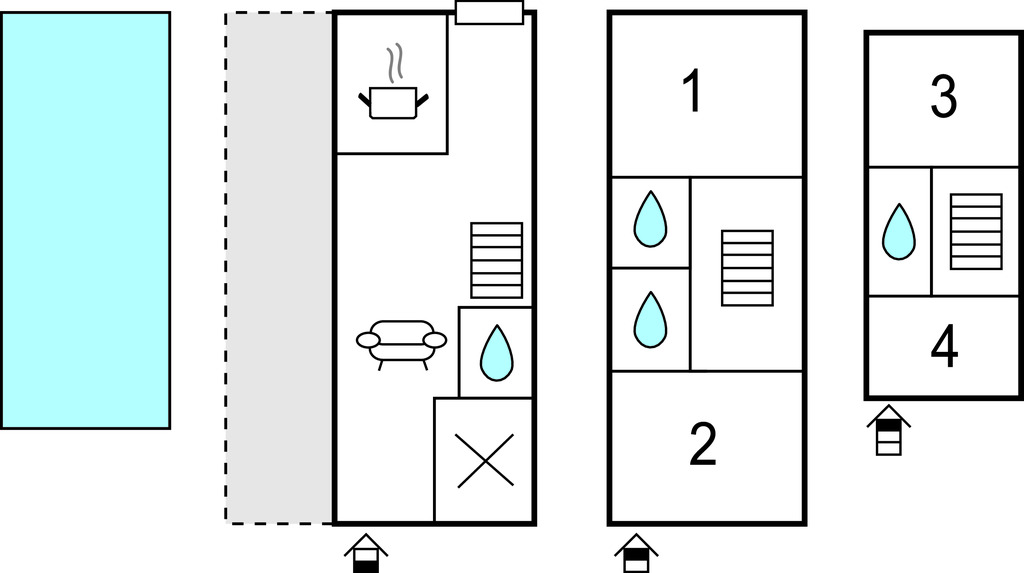 1

2

3

4