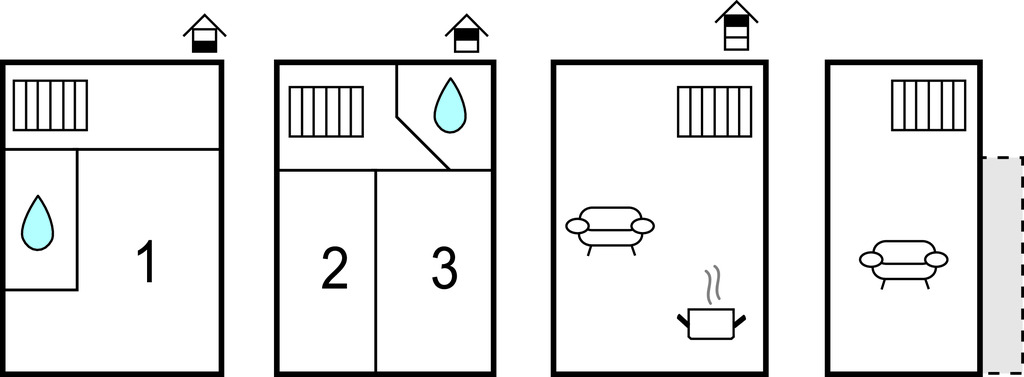 1

2

3