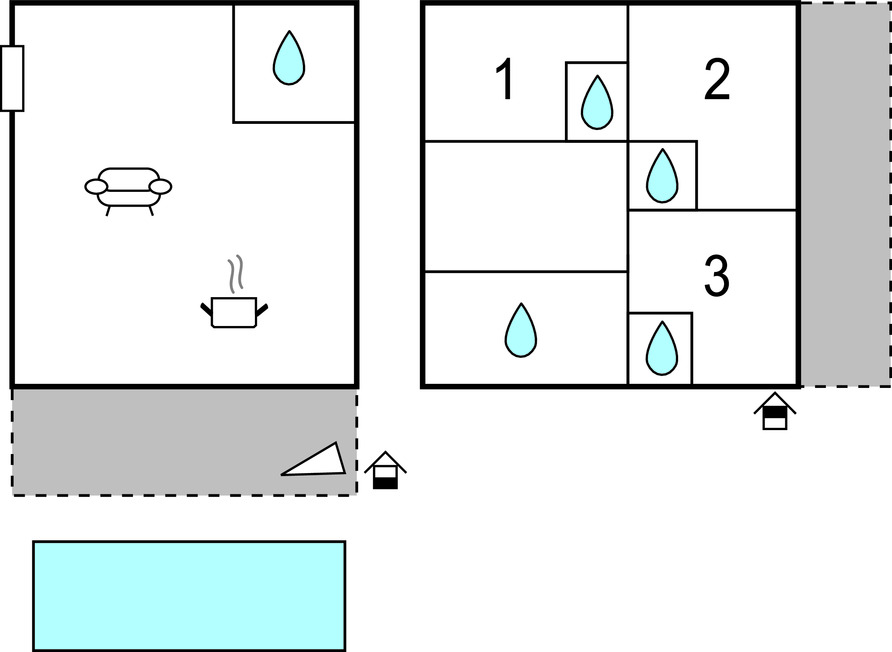 1
2
3