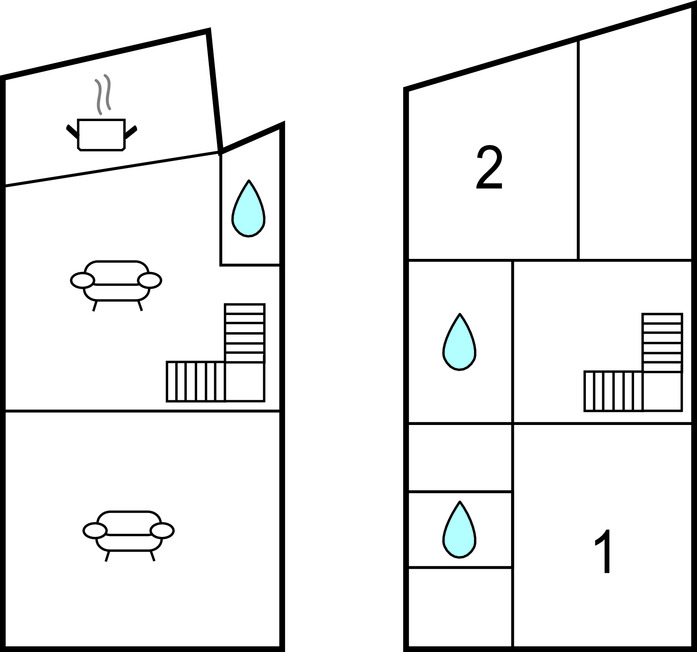 2

1