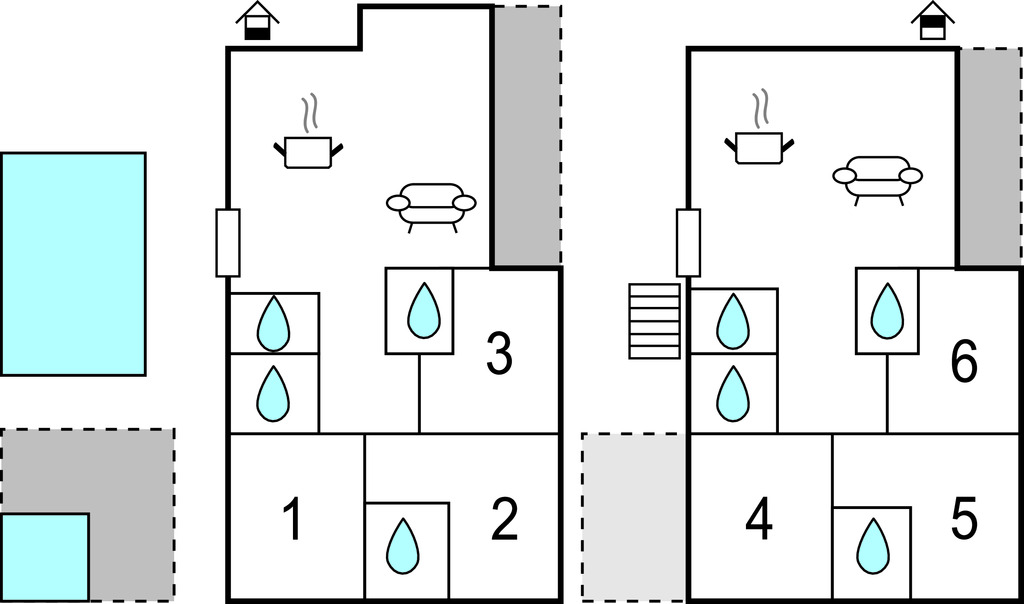 3
1
2
6
4
5