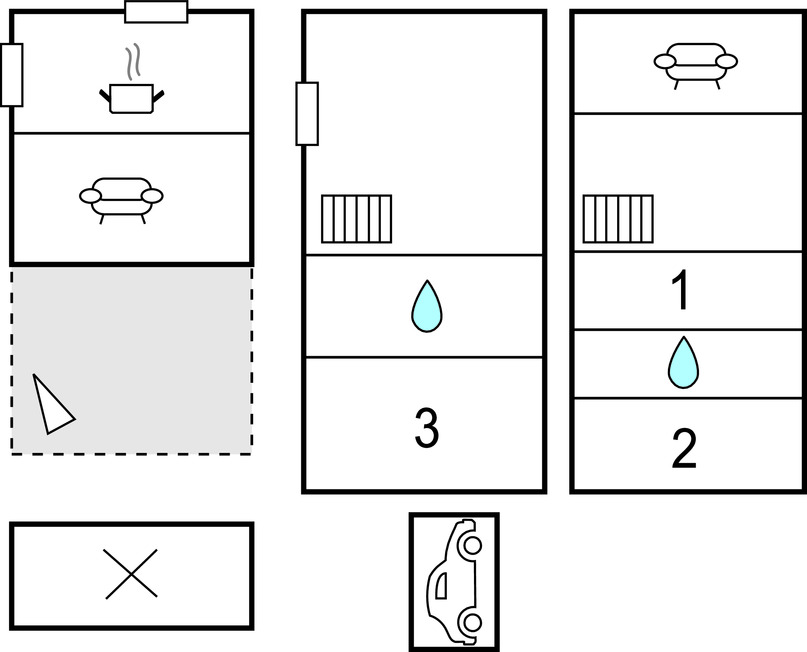 3

1

2