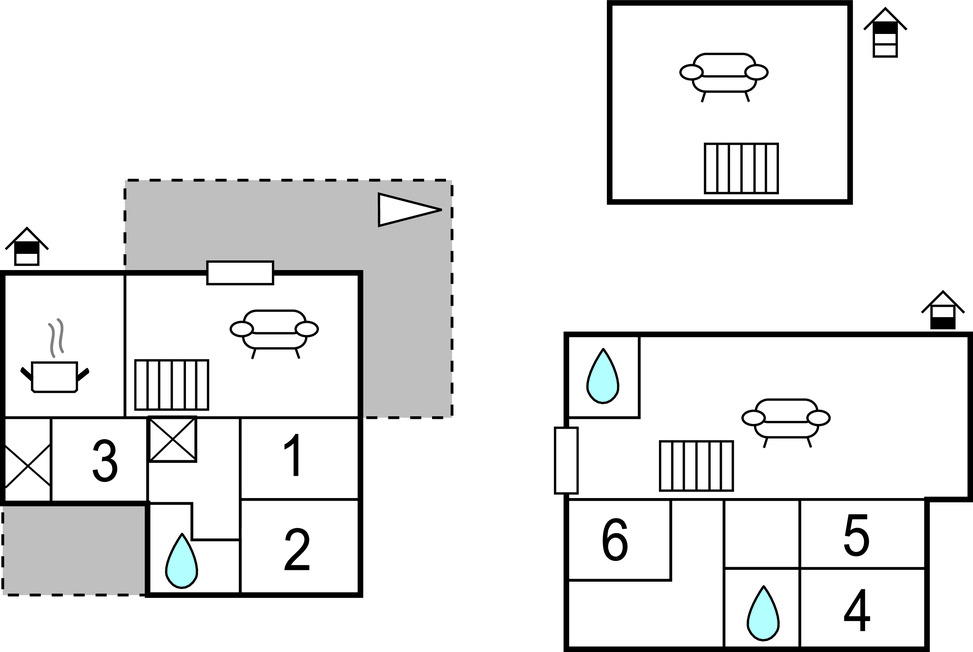 3
1
2
6
5
4