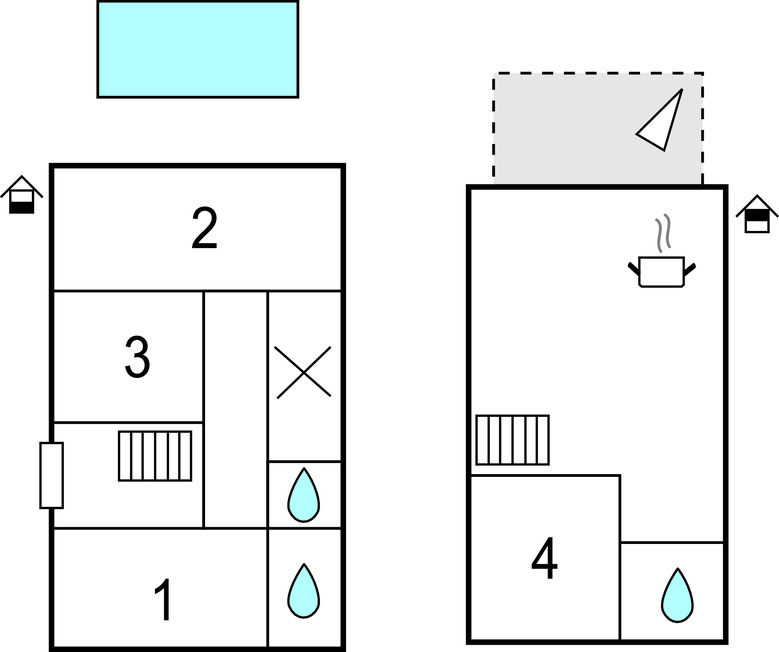 2

3

1

4