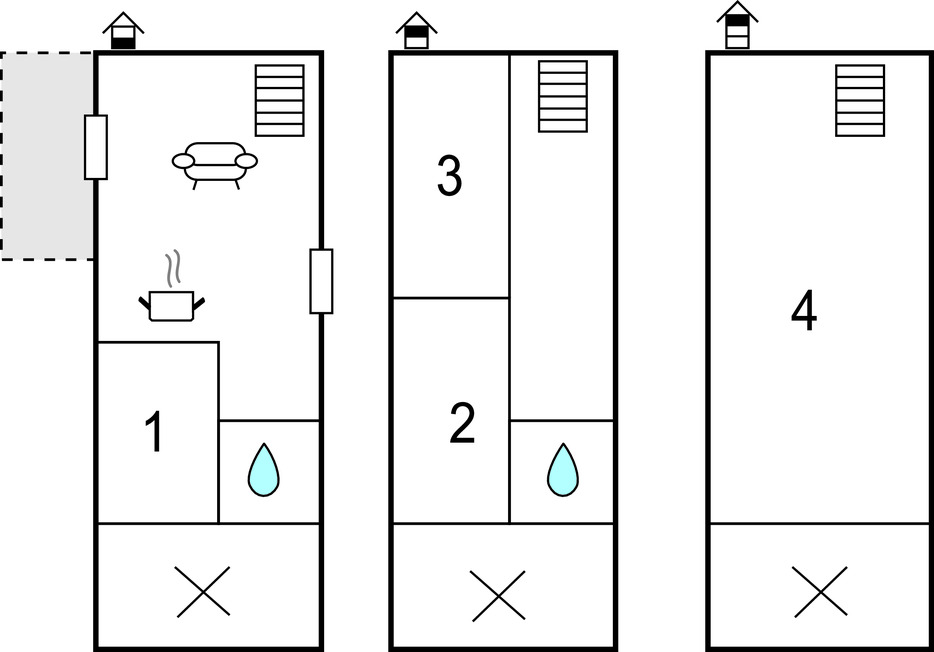 1

3

2

4