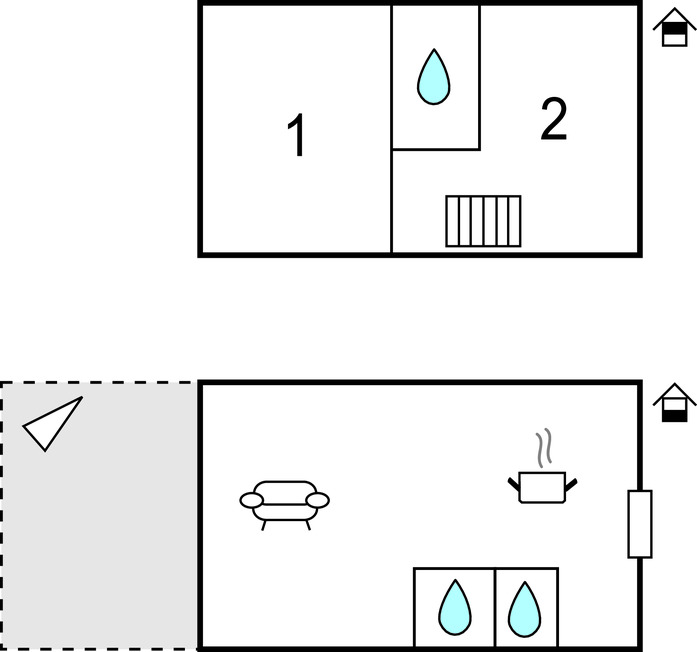 1
2