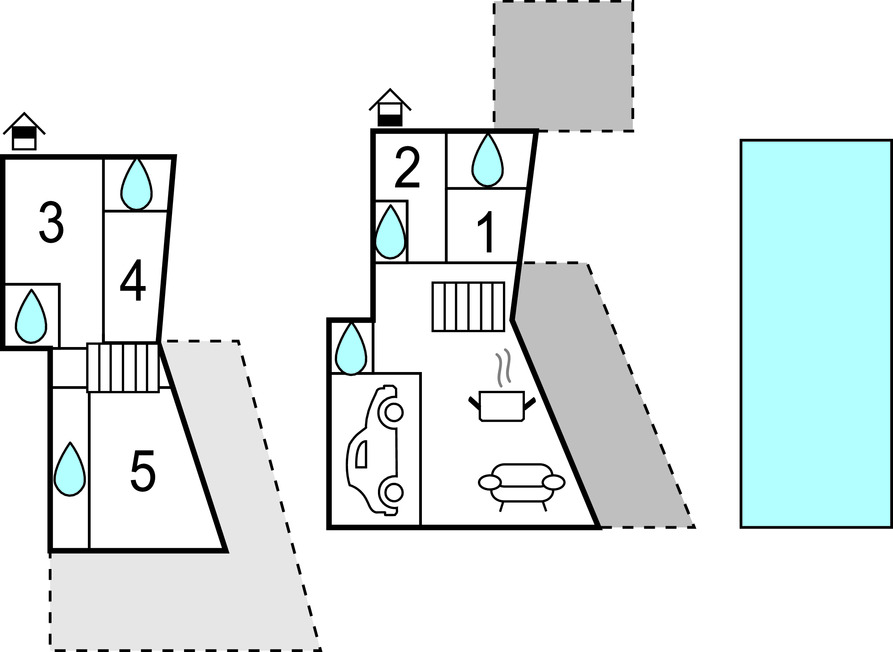 3
4
5
2
1