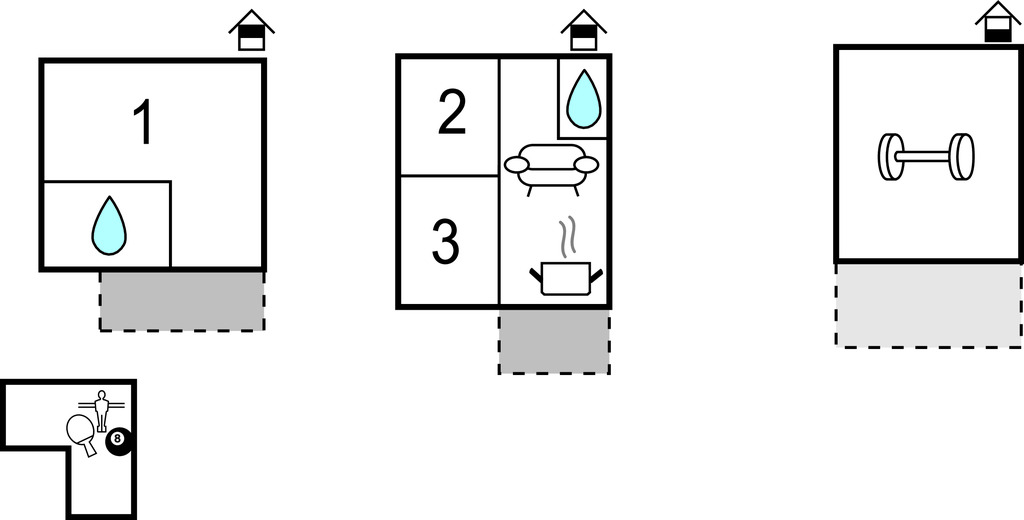 1

2

3

8