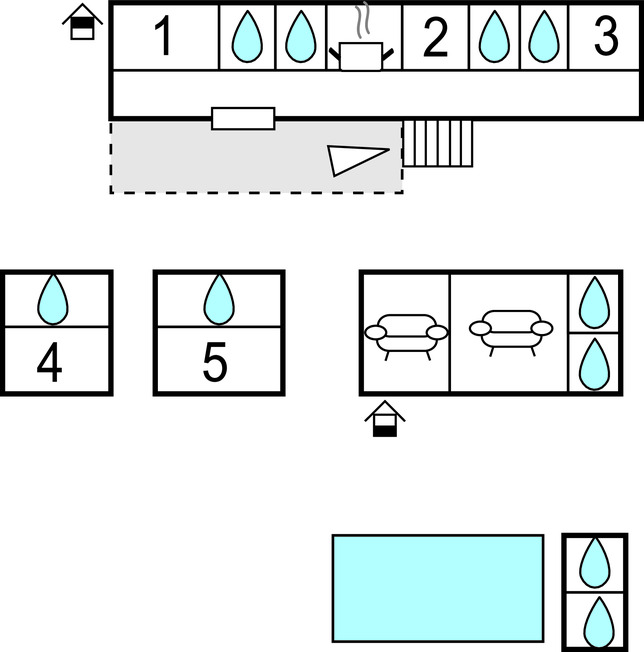 1
2
3
4
5