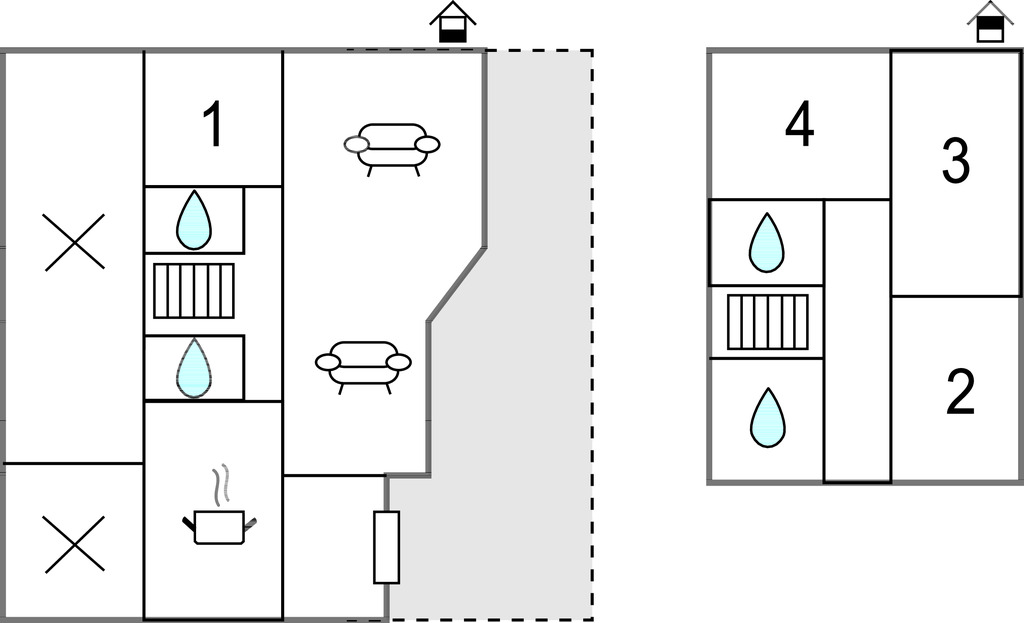 1

4

3

2