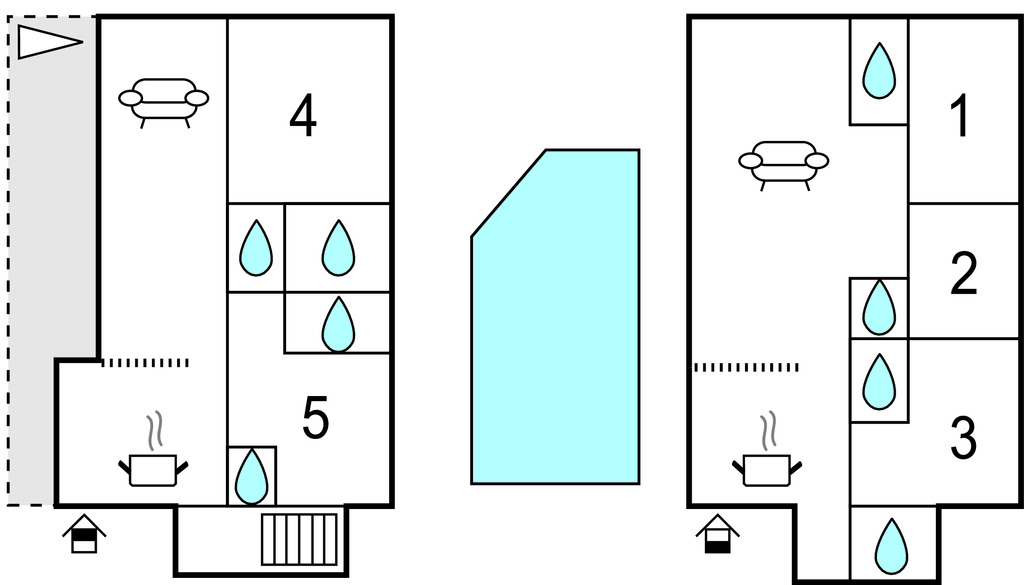 4

5

1

2

3