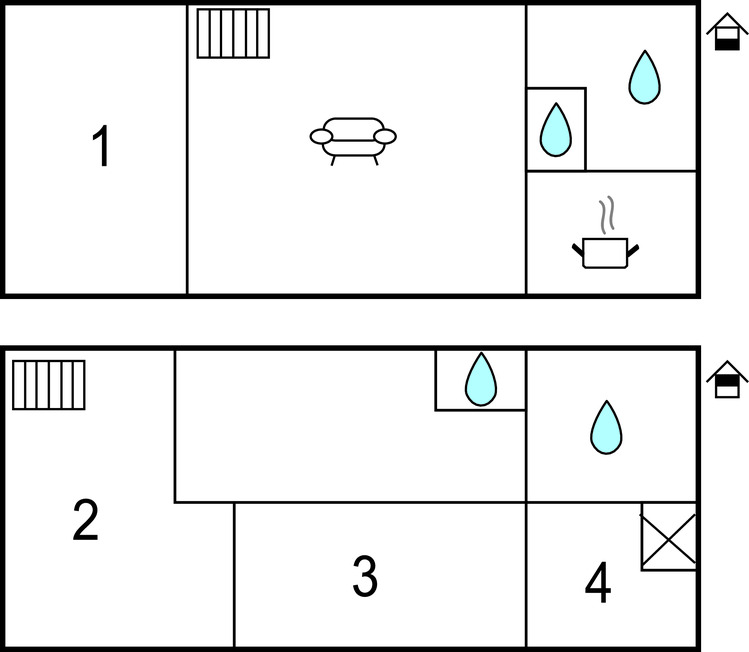 1

2

3

4