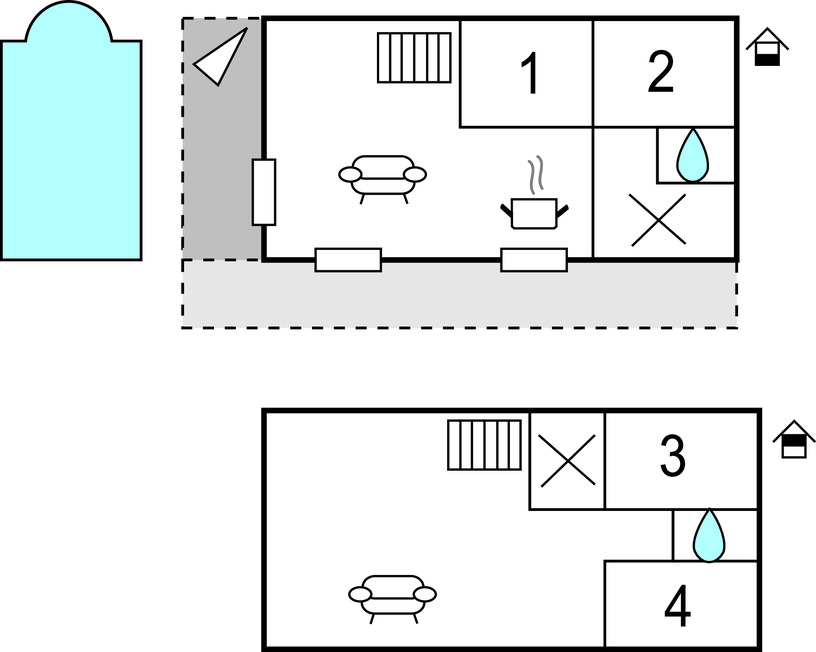 1
2
3
4