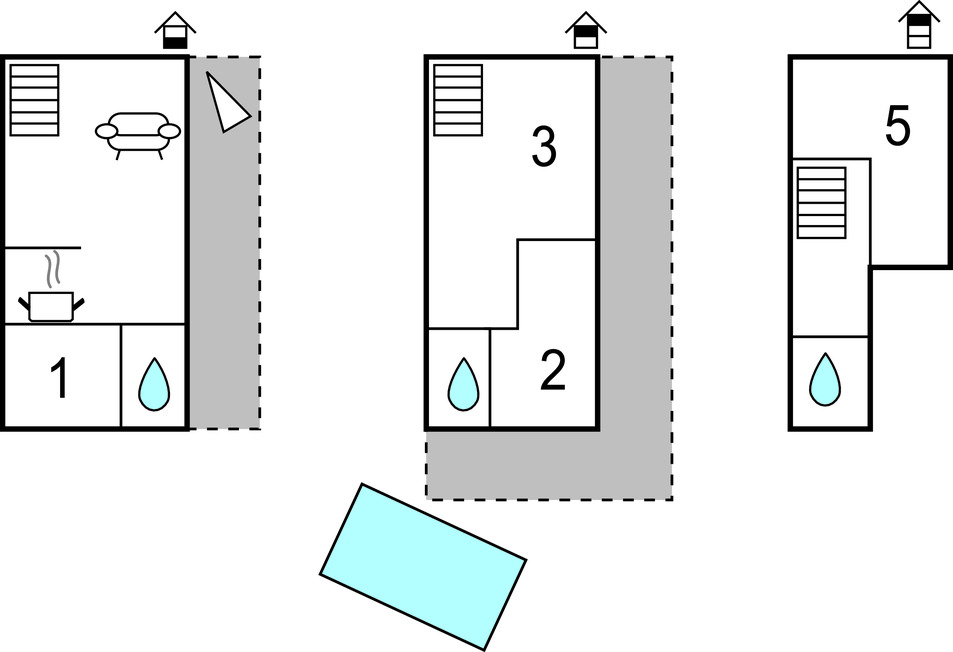 1

3

2

5