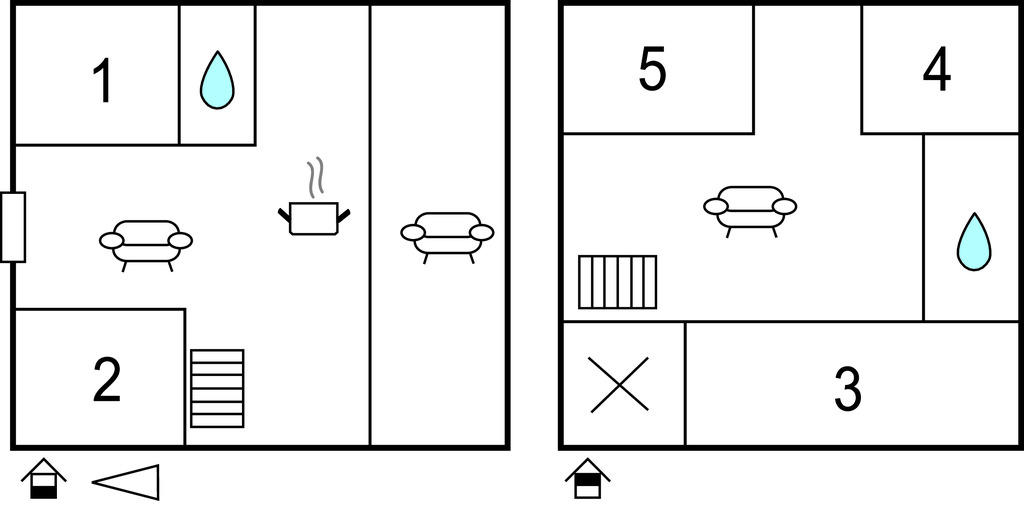 1

2

5

4

3