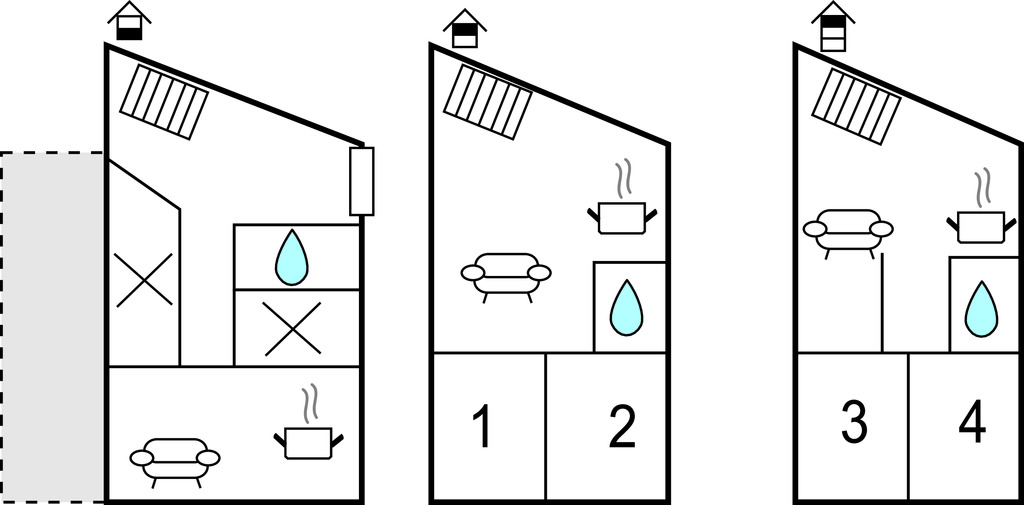 1

2

3

4