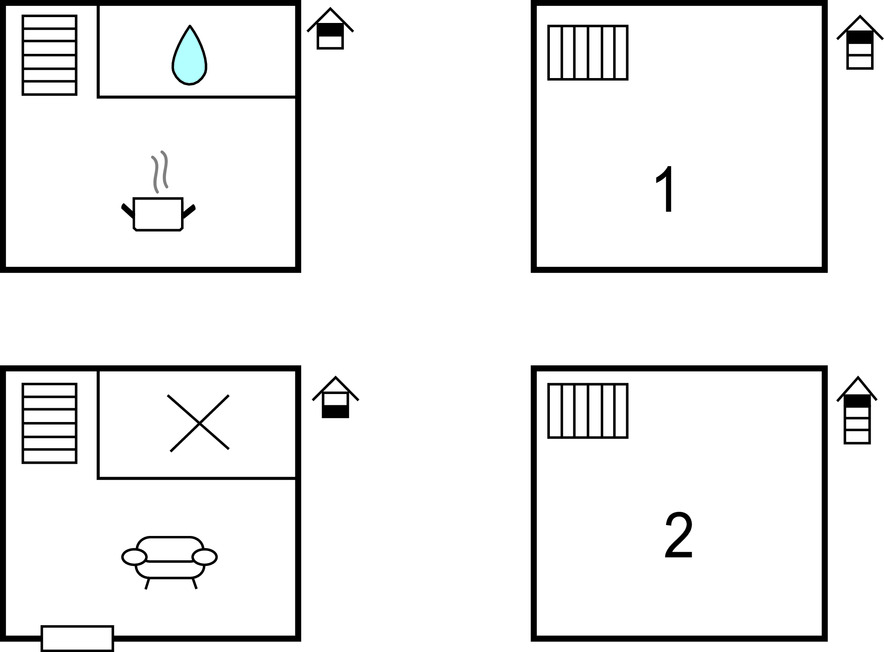 1

2