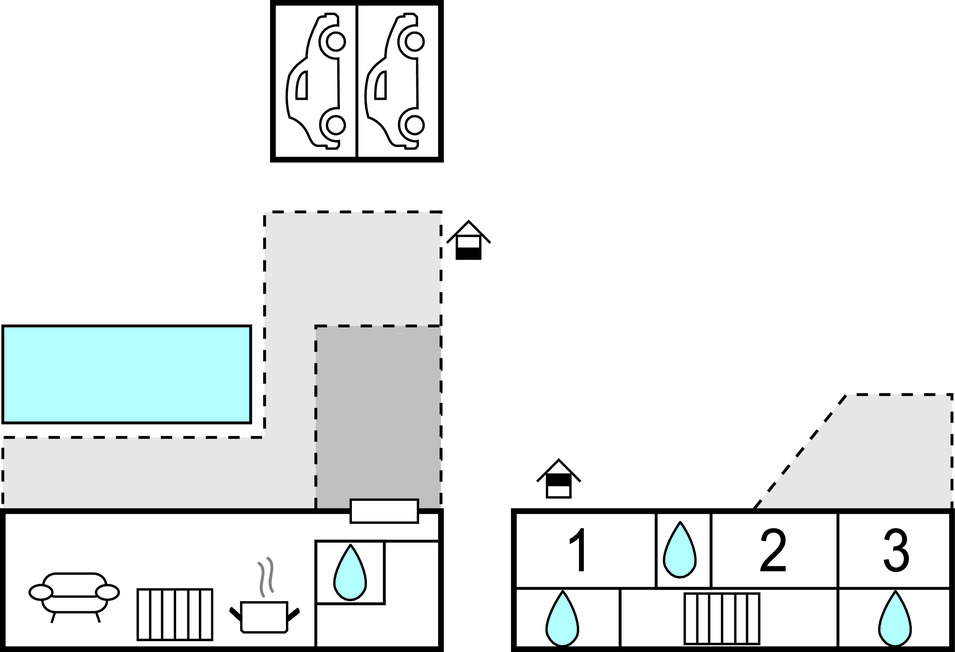 1
2
3