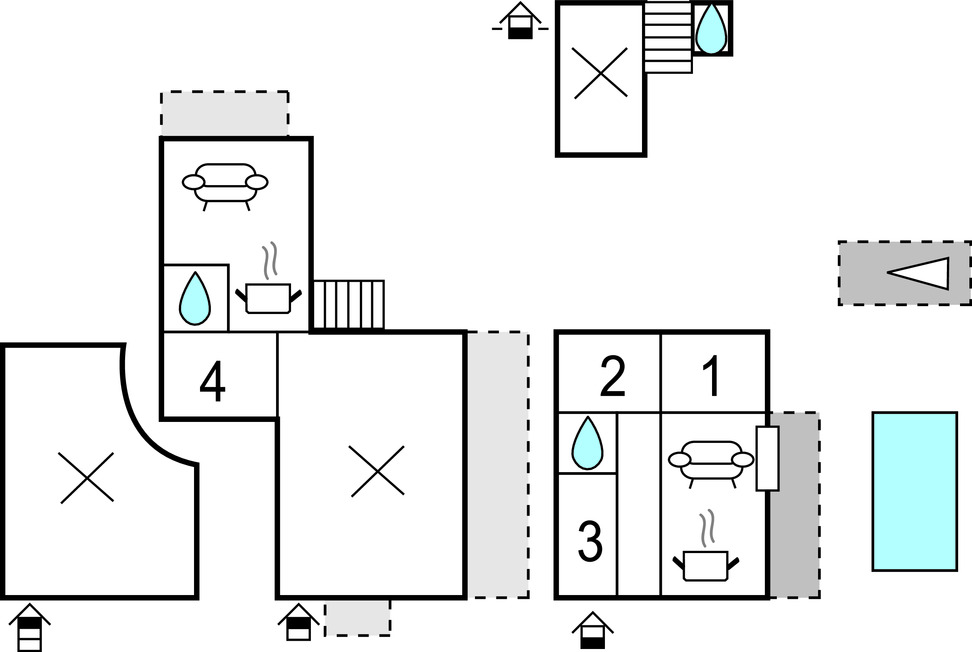 4

2 1

3