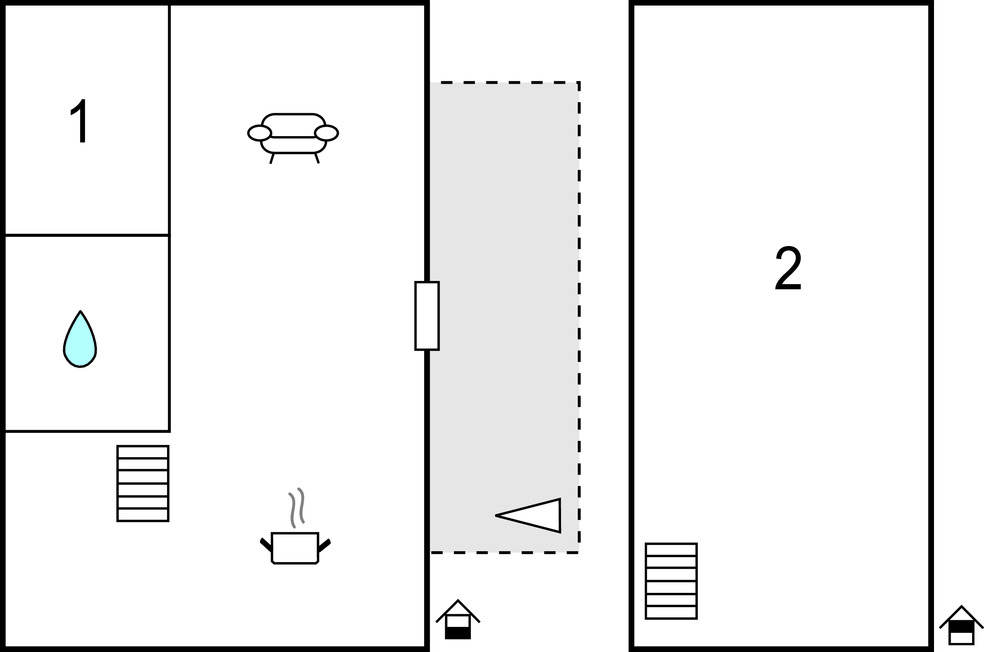 1

2