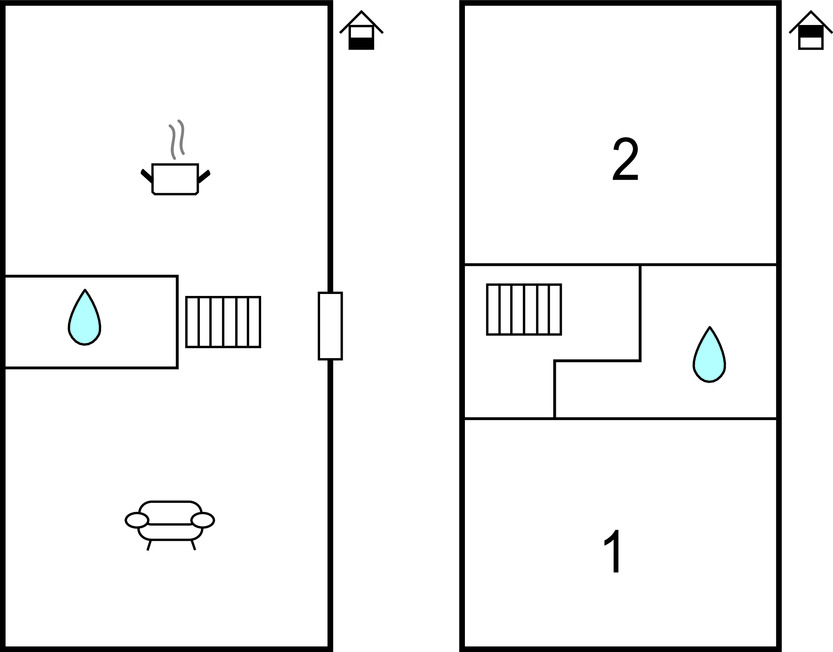 2

1