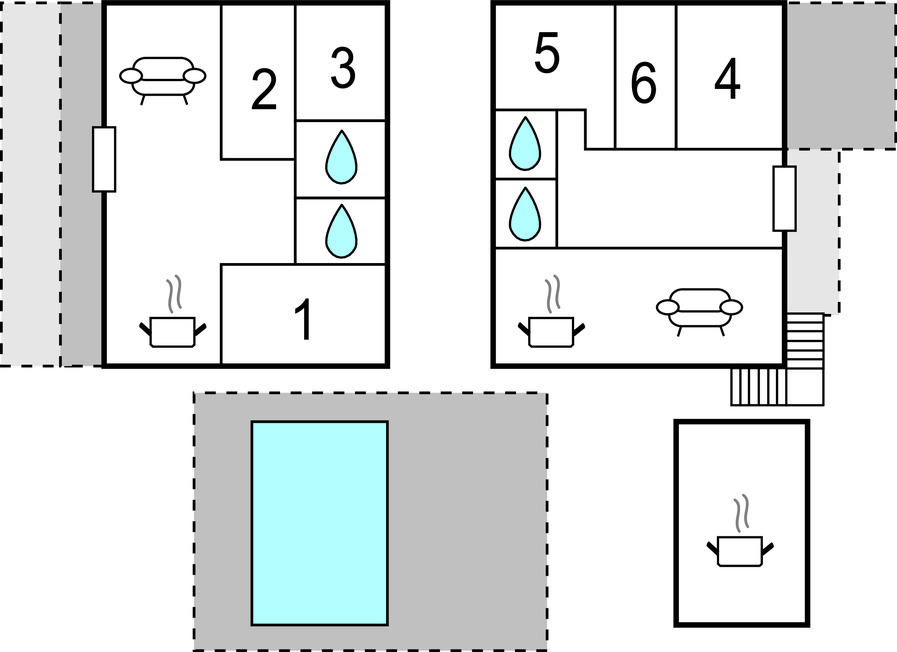 2
3
1
5
6
4