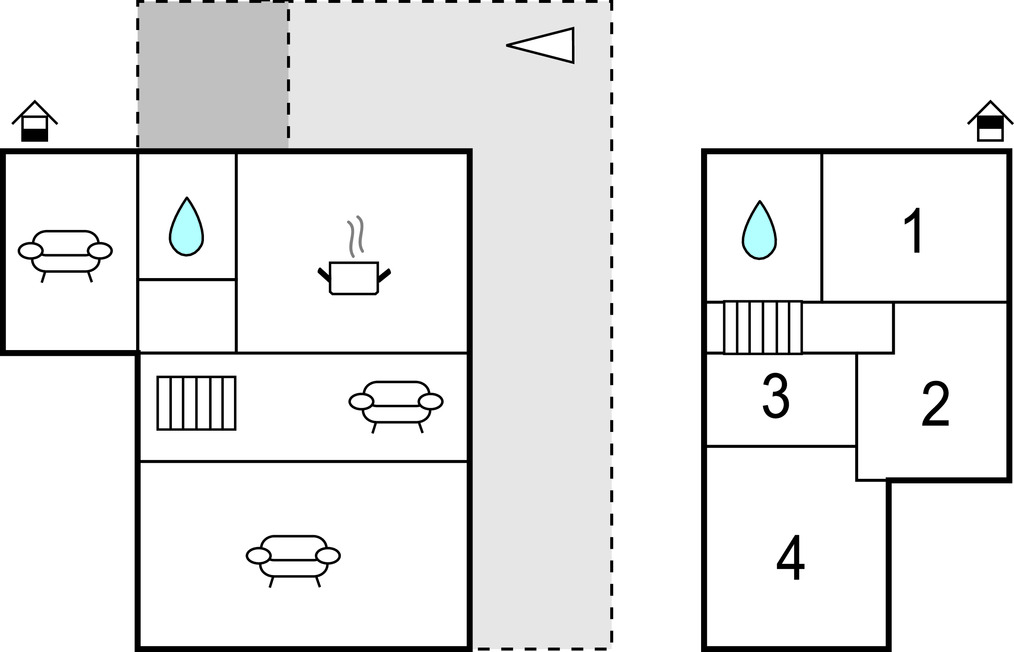 1

3

2

4