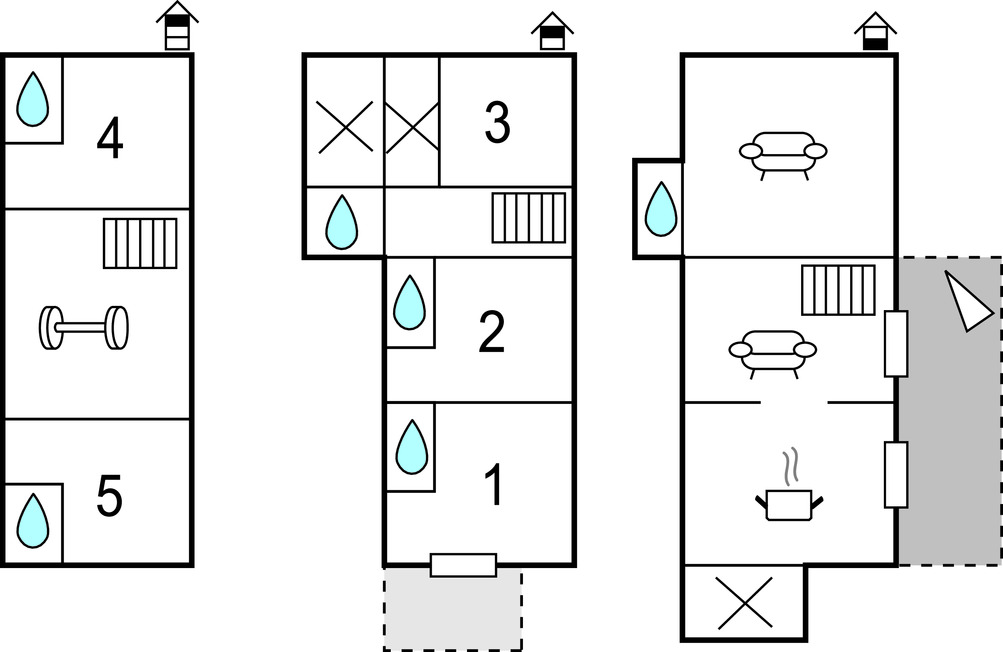 4

5

3

2

1