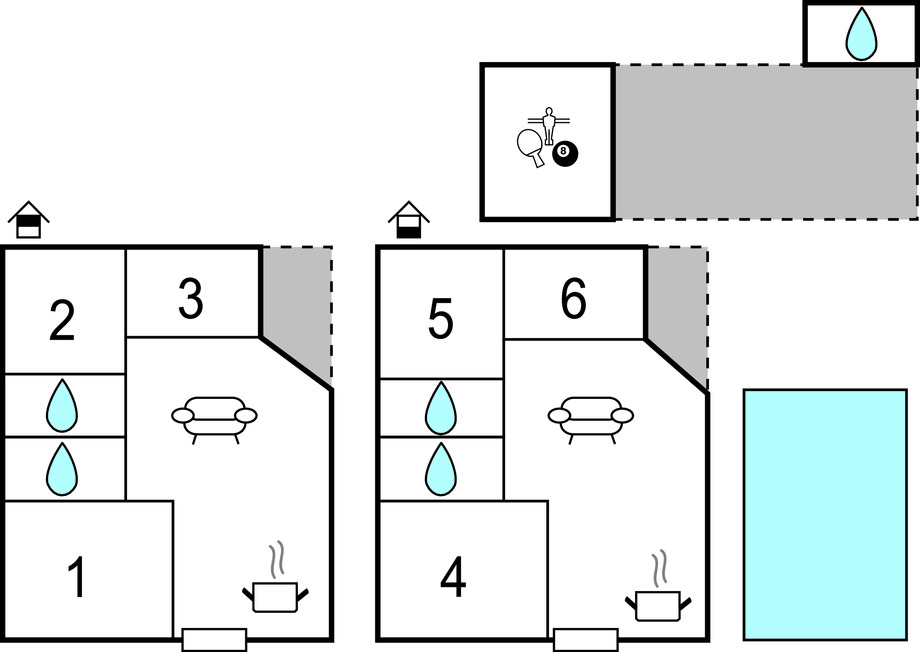 8

2

3

1

5

6

4