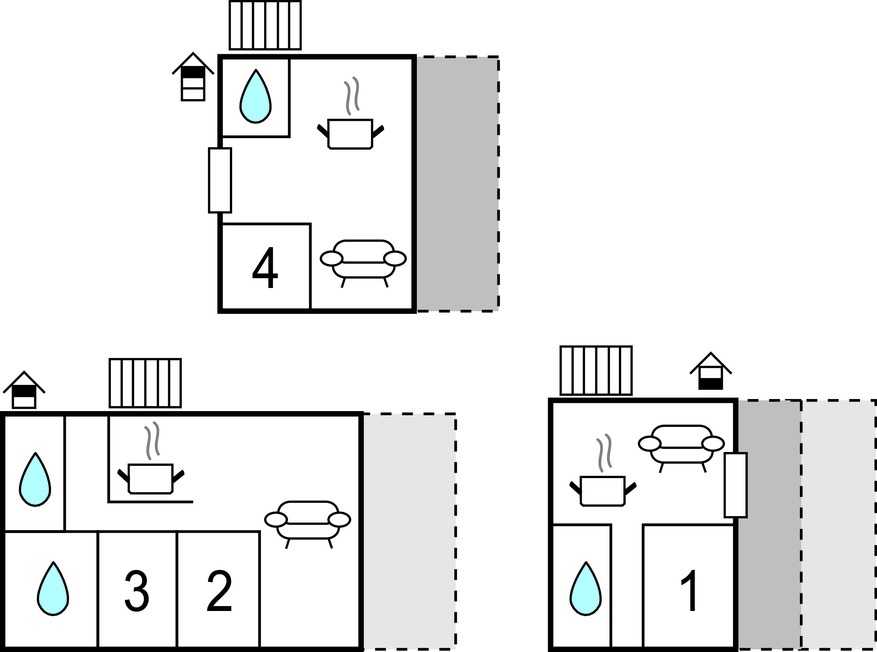 4

3 2

1