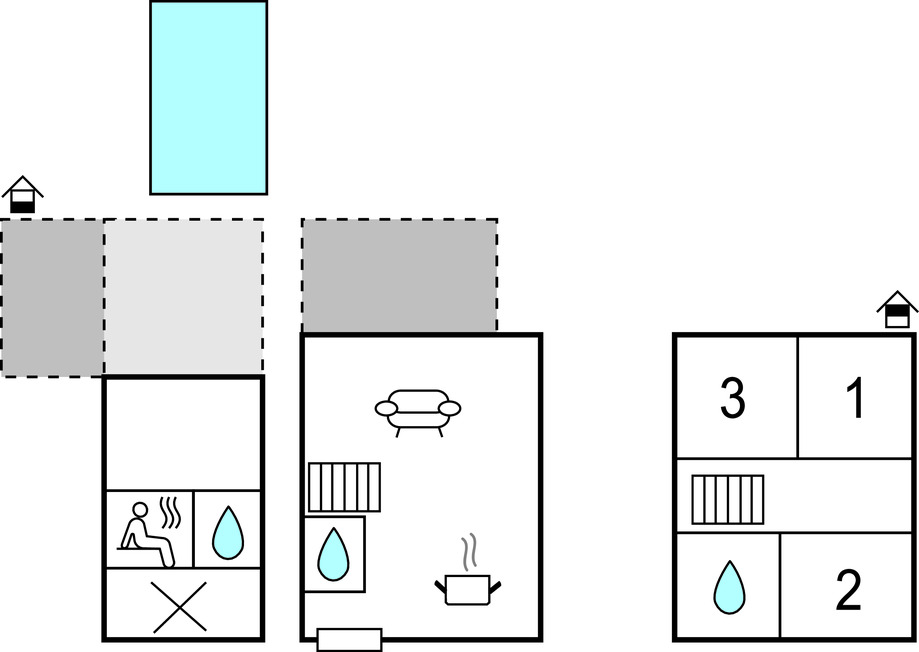 3
1
2