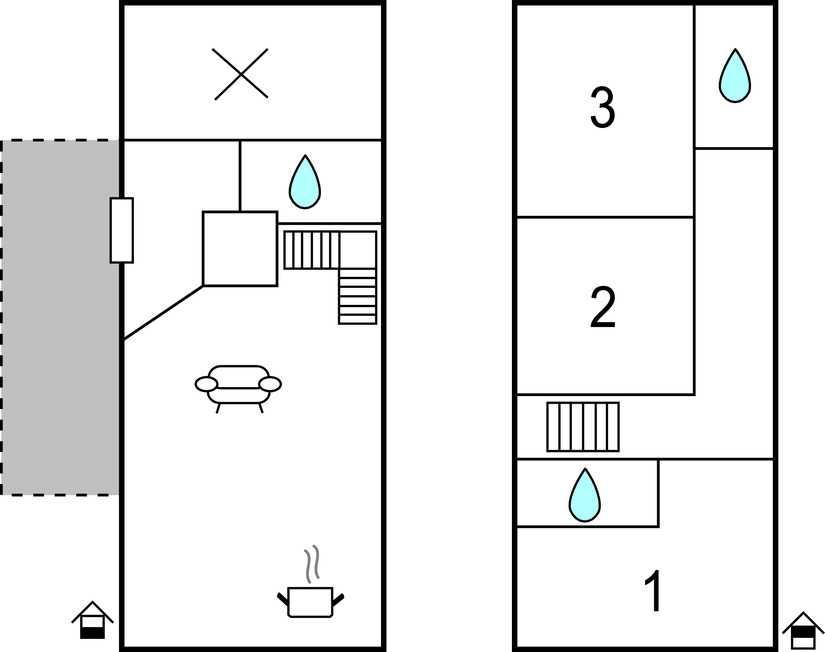 3
2
1