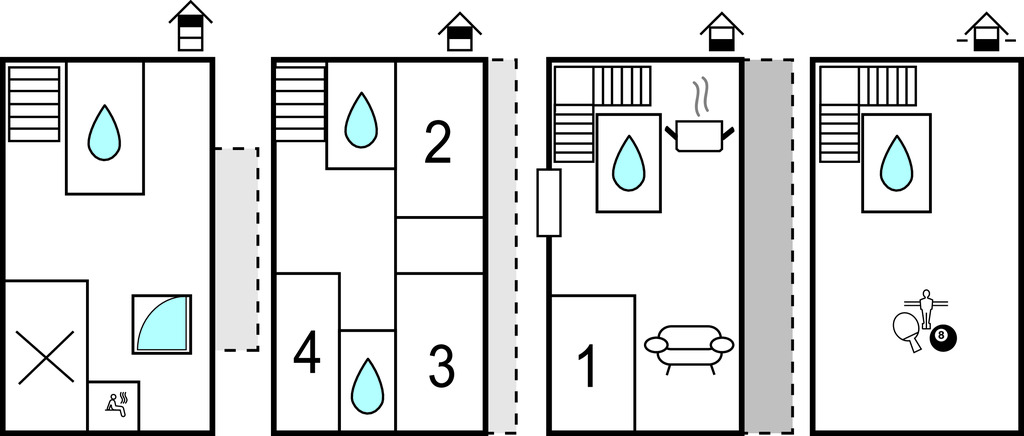 2
4
3
1
8