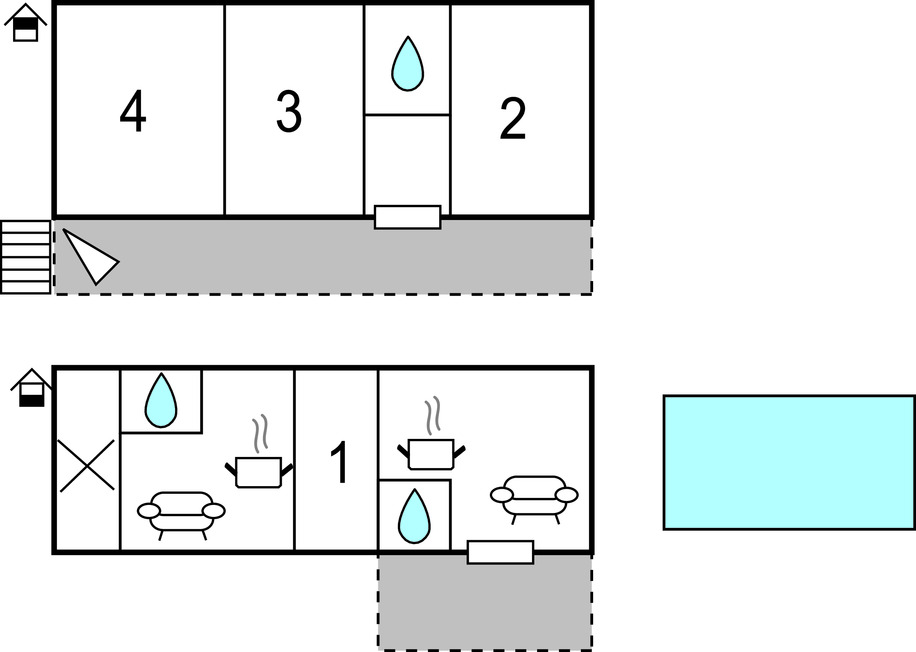 4

3

2

1