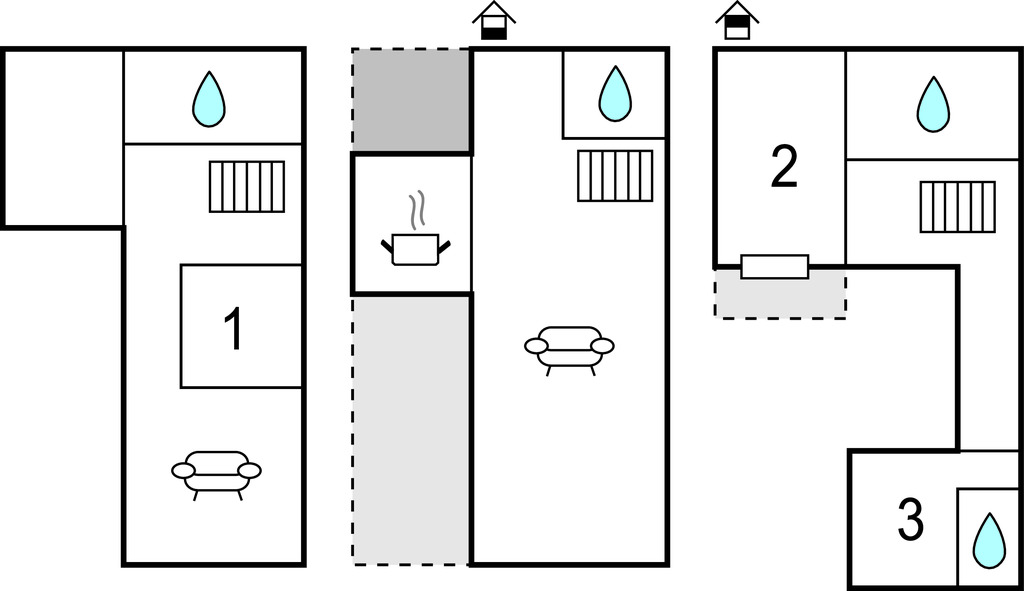 1

2

3