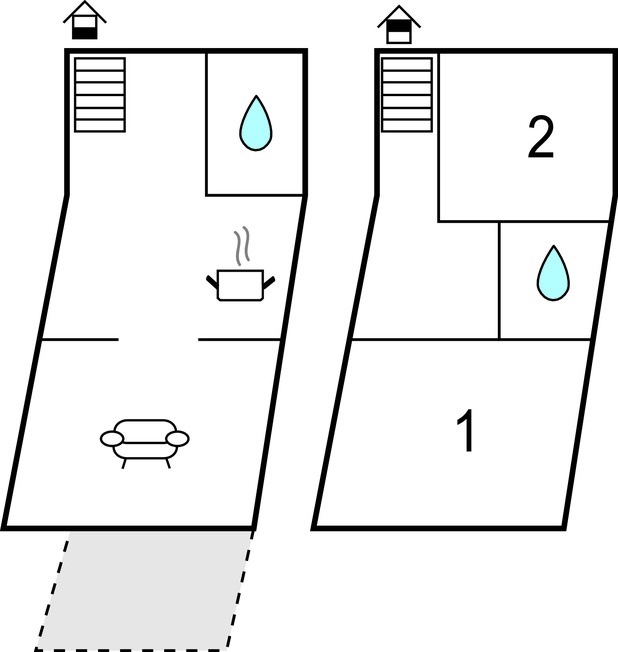 2

1